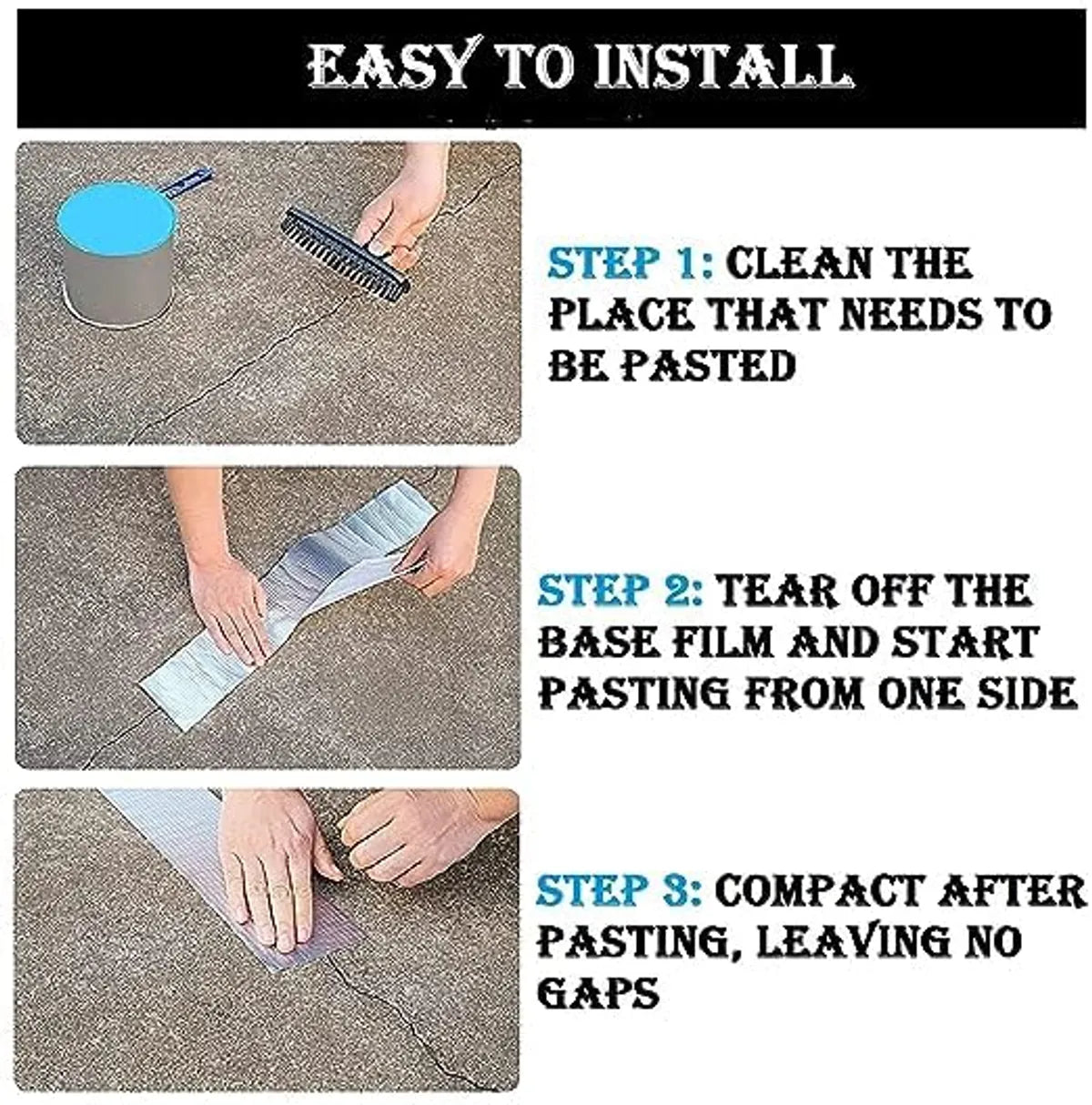 EASY TO INSTALL

STEP 1: CLEAN THE PLACE THAT NEEDS TO BE PASTED

STEP 2: TEAR OFF THE BASE FILM AND START PASTING FROM ONE SIDE

STEP 3: COMPACT AFTER PASTING, LEAVING NO GAPS