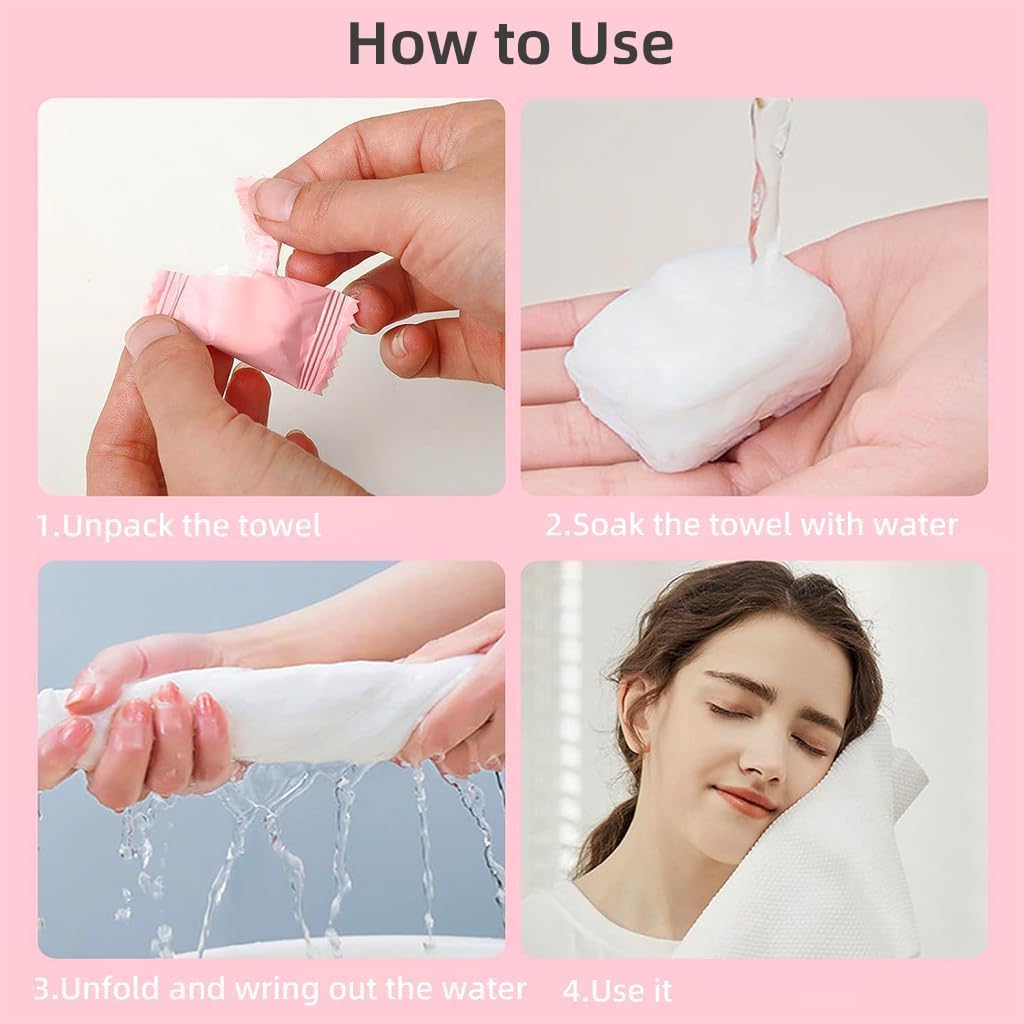 How to Use

1.Unpack the towel

2.Soak the towel with water

3.Unfold and wring out the water

4.Use it